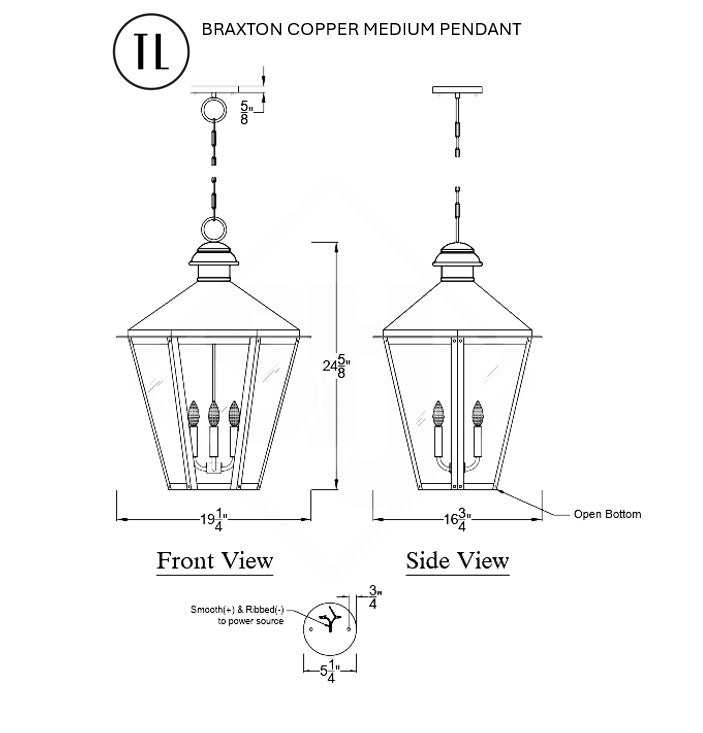 TL

BRAXTON COPPER MEDIUM PENDANT

$\frac{5}{8}$"

$24\frac{5}{8}$"

$19\frac{1}{4}$"

$16\frac{3}{4}$"

Open Bottom

Front View

Side View

Smooth(+) & Ribbed(-) to power source

$\frac{3}{4}$"

$5\frac{1}{4}$"